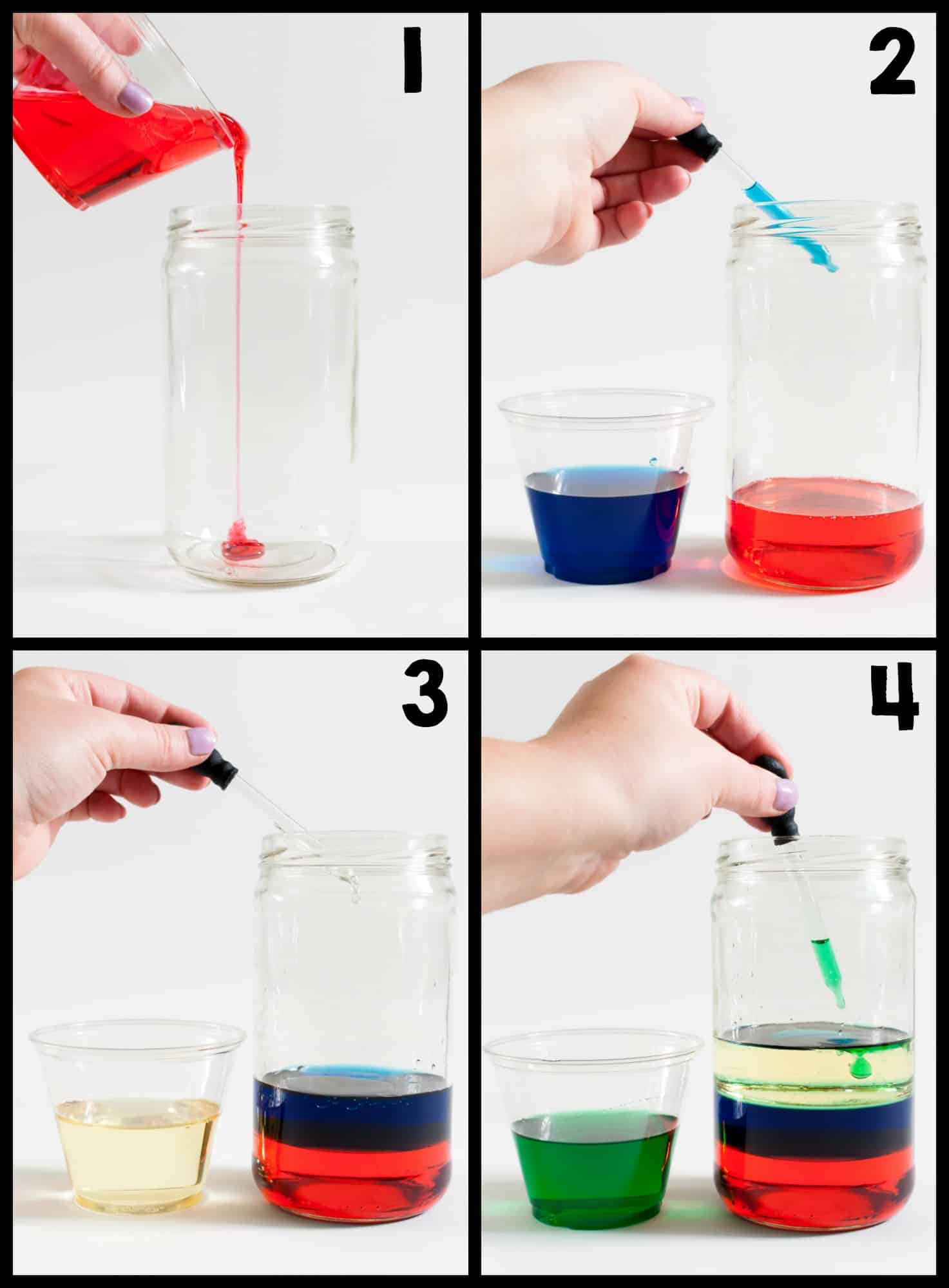 1

2

3

4